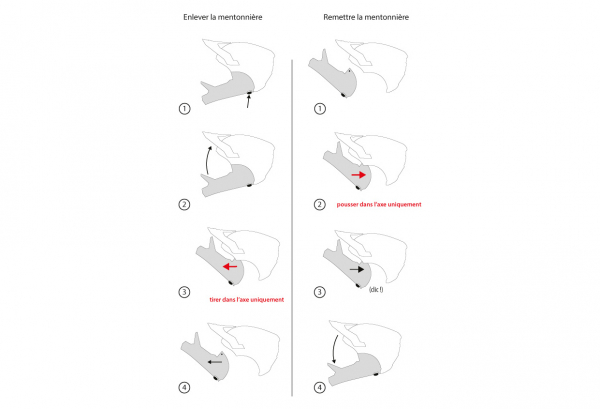 Enlever la mentonnière

①

②

③ tirer dans l'axe uniquement

④

Remettre la mentonnière

①

② pousser dans l'axe uniquement

③ (clic !)

④